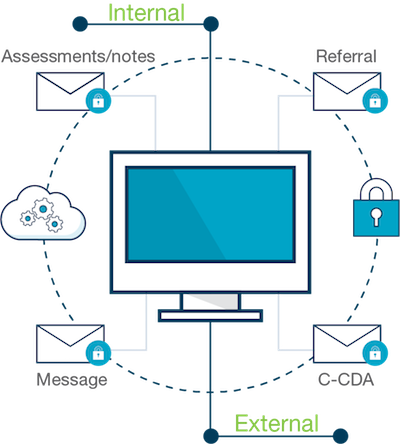 Internal

Assessments/notes

Referral

Message

C-CDA

External