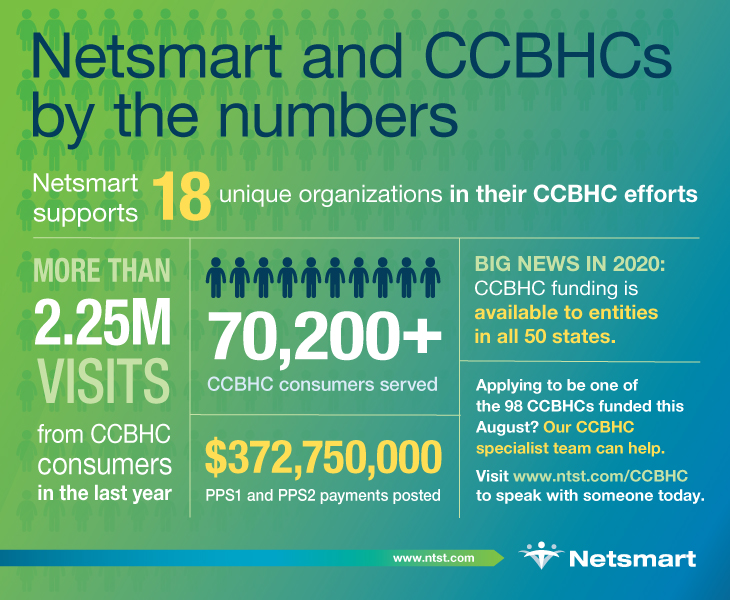 Netsmart and CCBHCs by the numbers

Netsmart supports 18 unique organizations in their CCBHC efforts

MORE THAN 2.25M VISITS from CCBHC consumers in the last year

70,200+
CCBHC consumers served

$372,750,000
PPS1 and PPS2 payments posted

BIG NEWS IN 2020: CCBHC funding is available to entities in all 50 states.

Applying to be one of the 98 CCBHCs funded this August? Our CCBHC specialist team can help.

Visit www.ntst.com/CCBHC to speak with someone today.

www.ntst.com

Netsmart